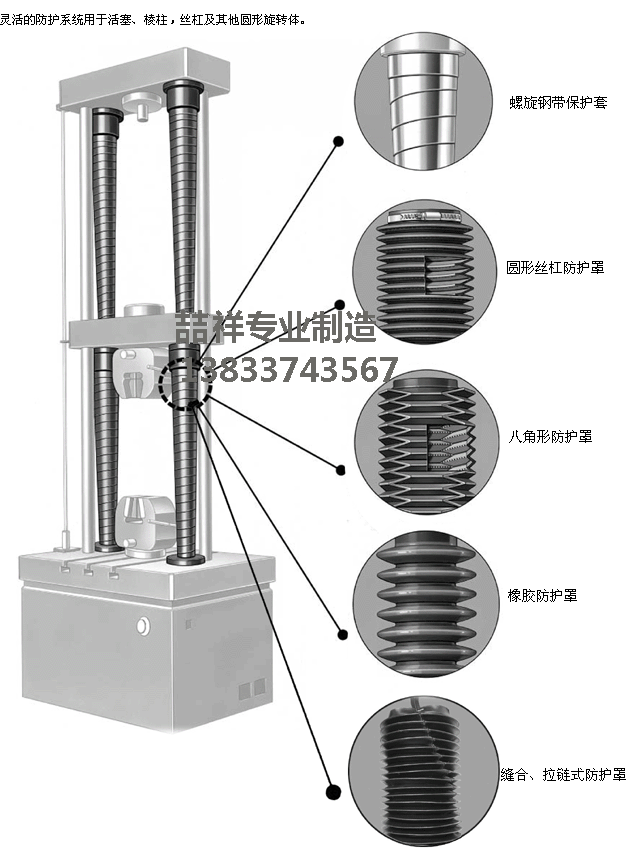 灵活的防护系统用于活塞、棱柱，丝杠及其他圆形旋转体。

螺旋钢带保护套

圆形丝杠防护罩

喆祥专业制造
13833743567

八角形防护罩

橡胶防护罩

缝合、拉链式防护罩